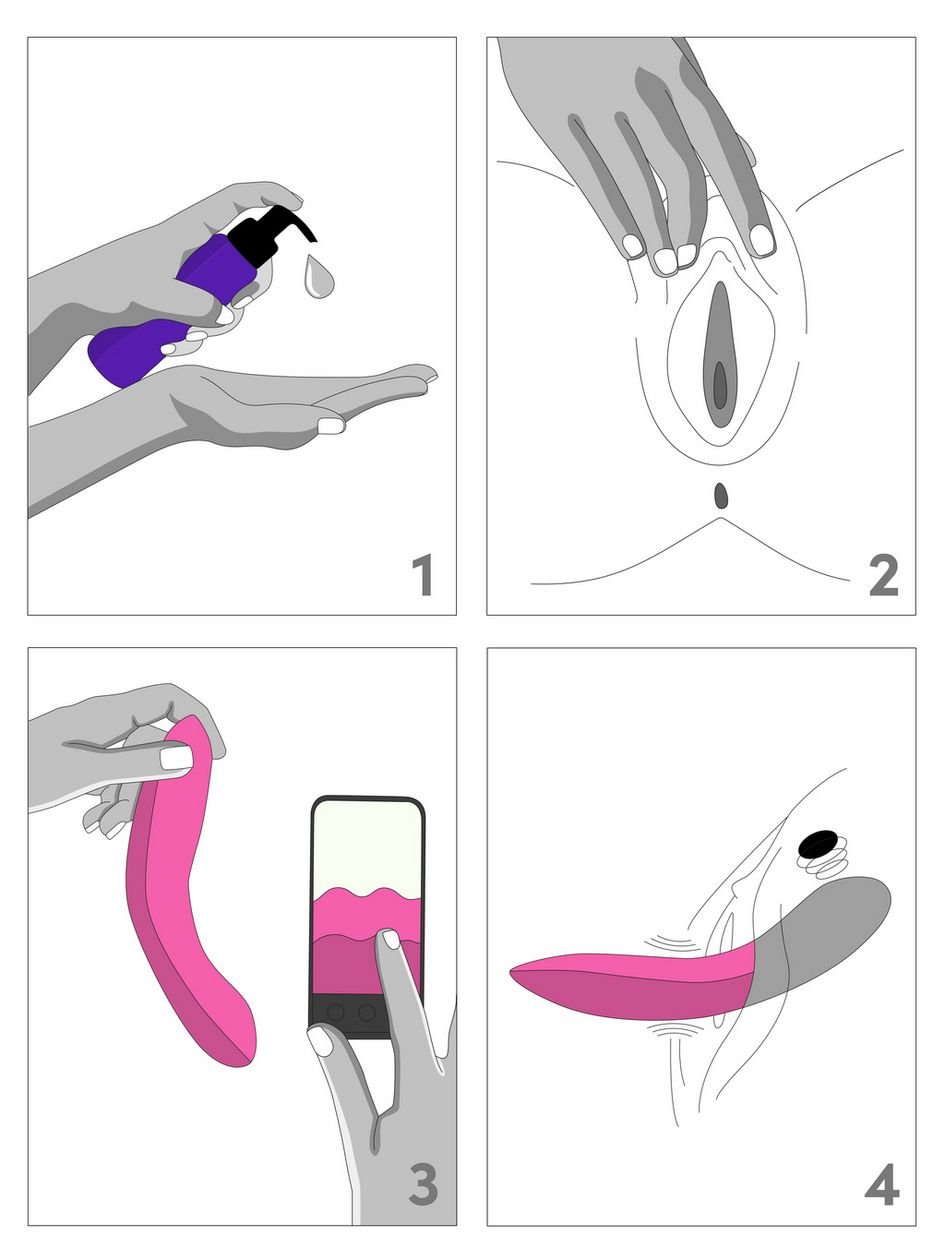 1

2

3

4