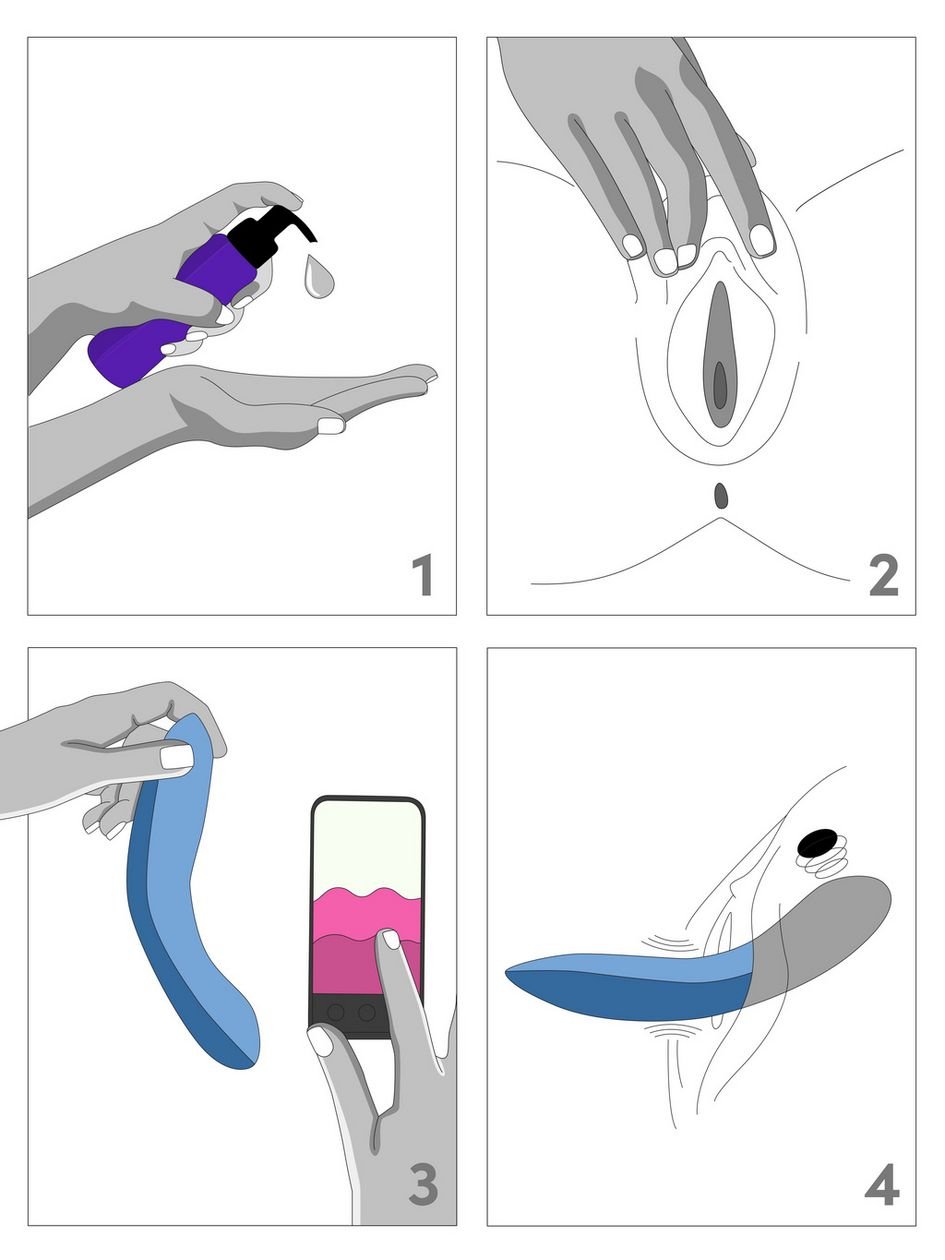 1

2

3

4