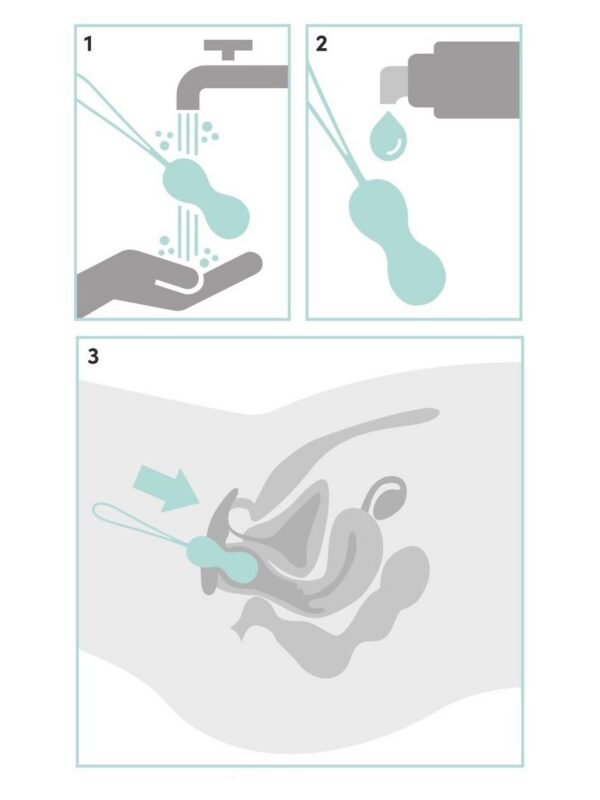 1

2

3