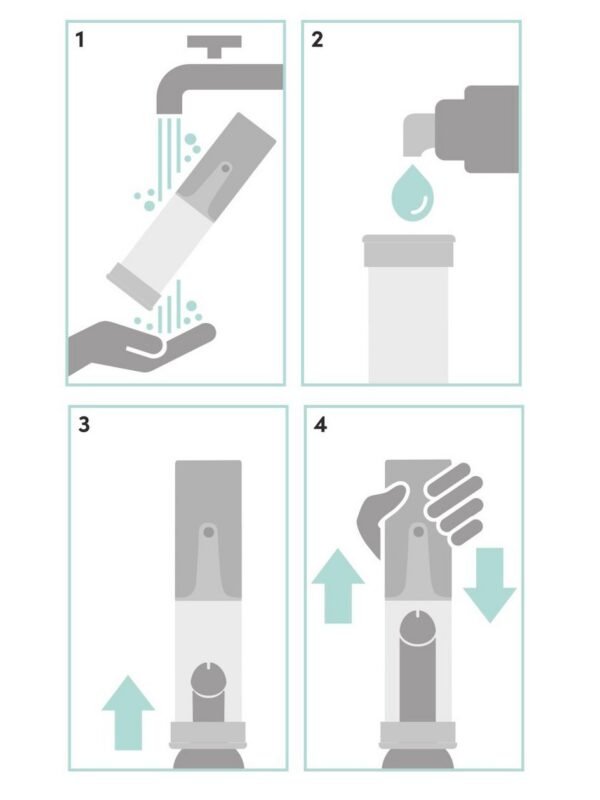 1

2

3

4