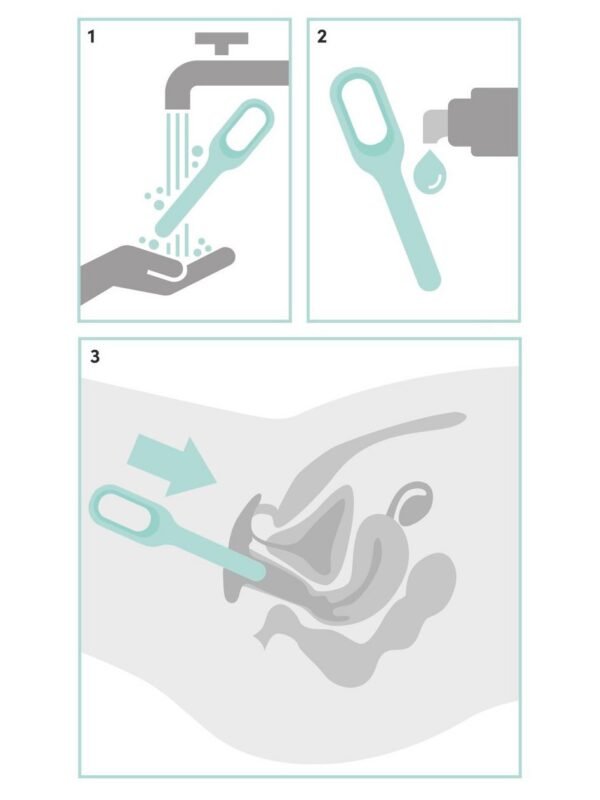 1

2

3