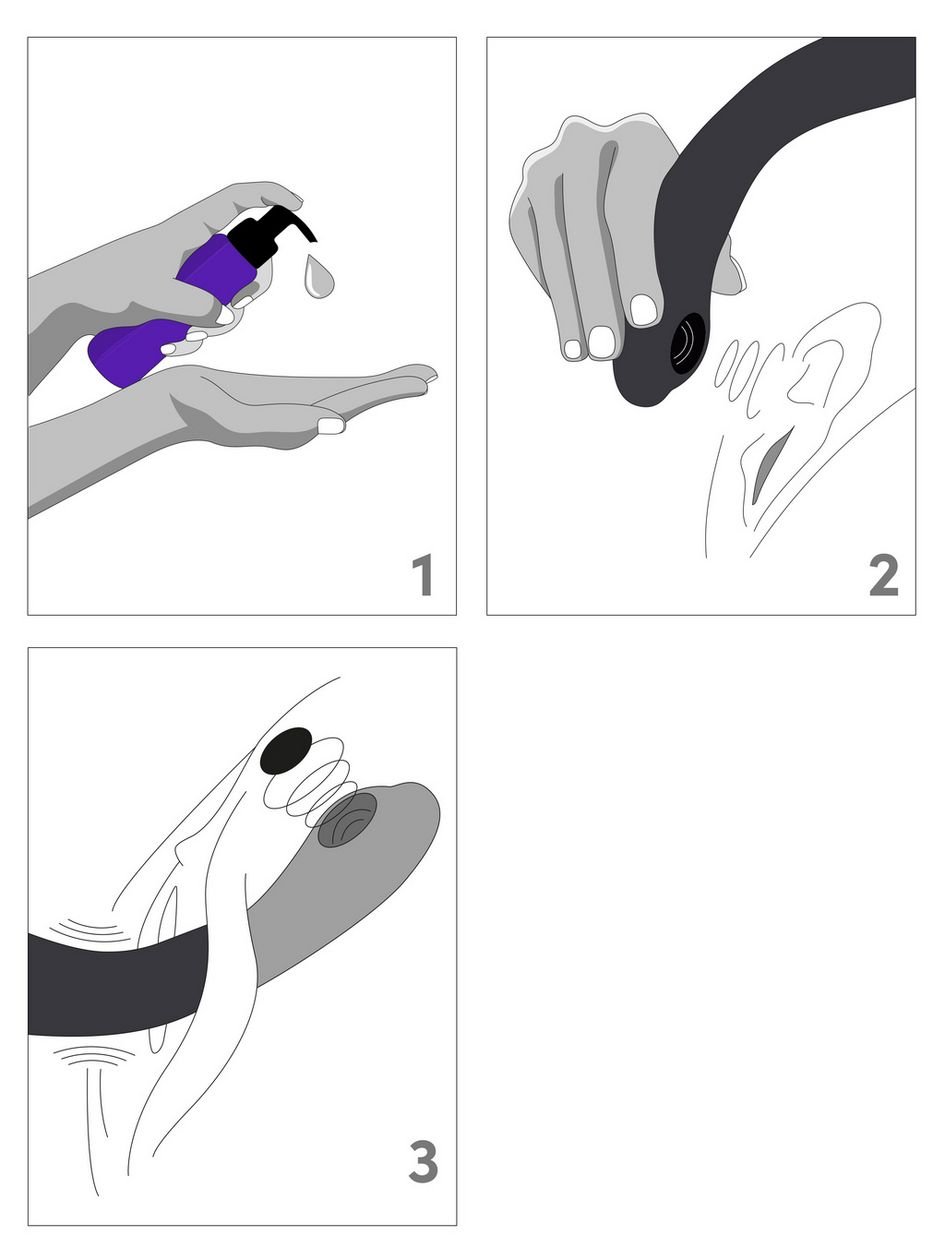 1

2

3