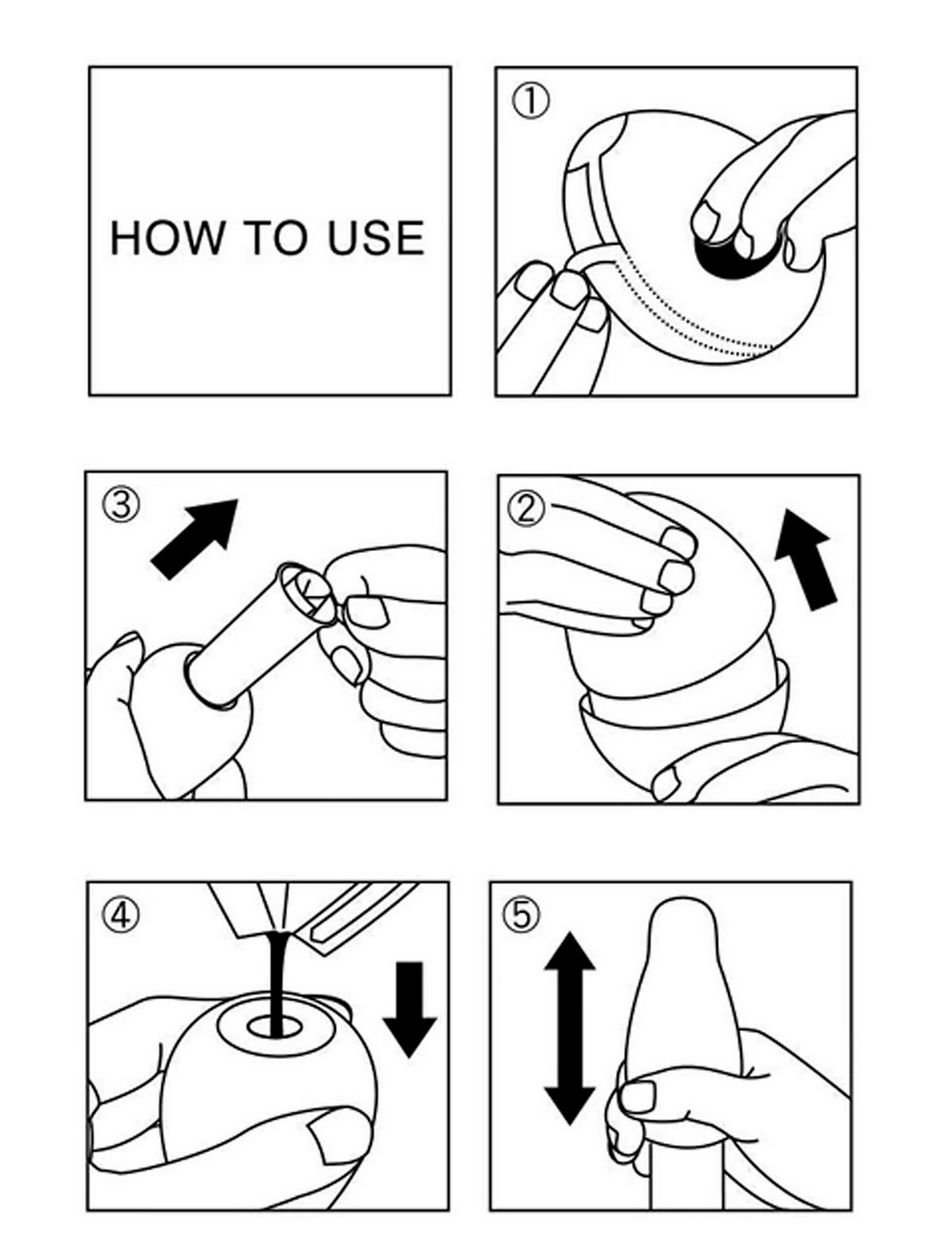 HOW TO USE

①

③

②

④

⑤