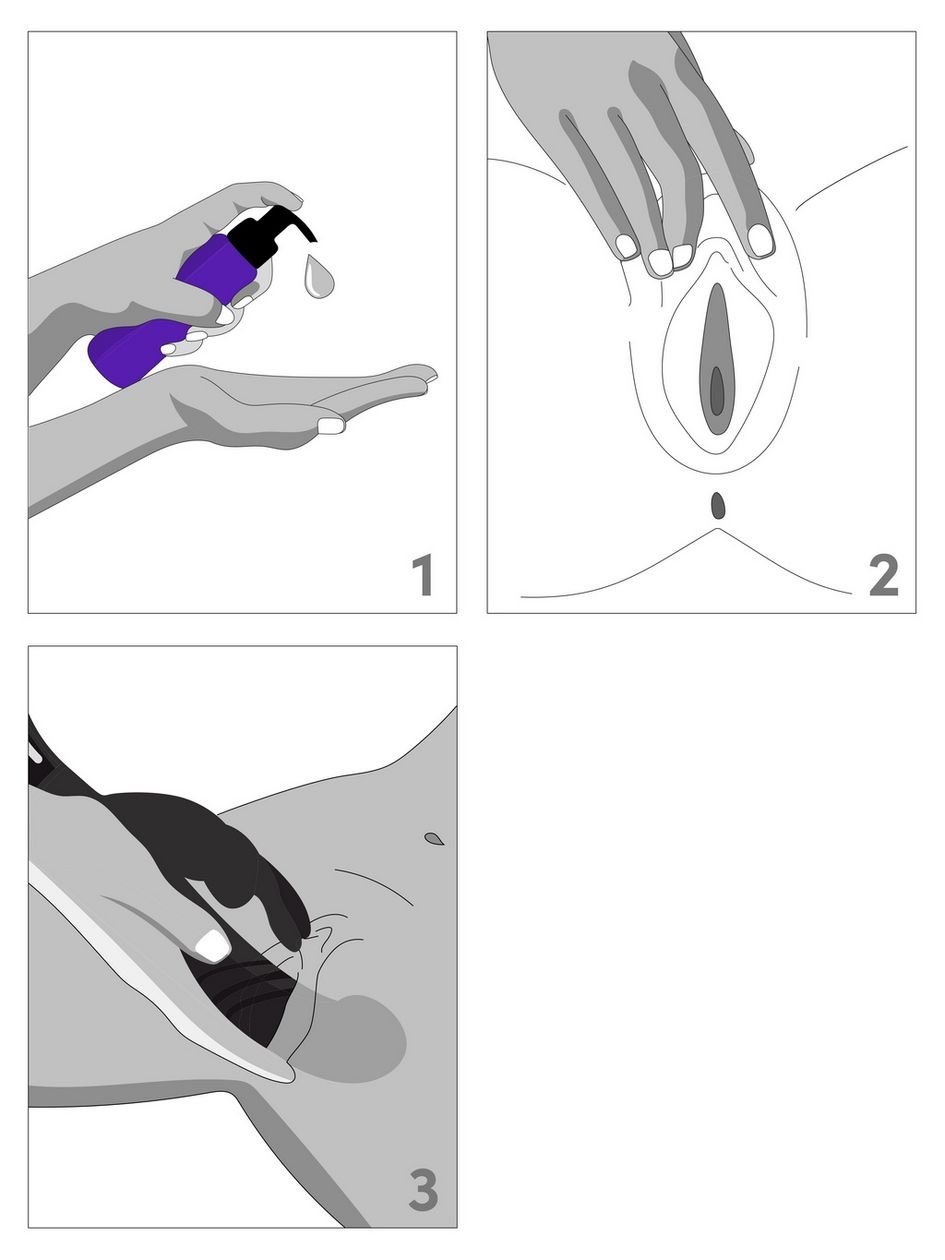 1

2

3